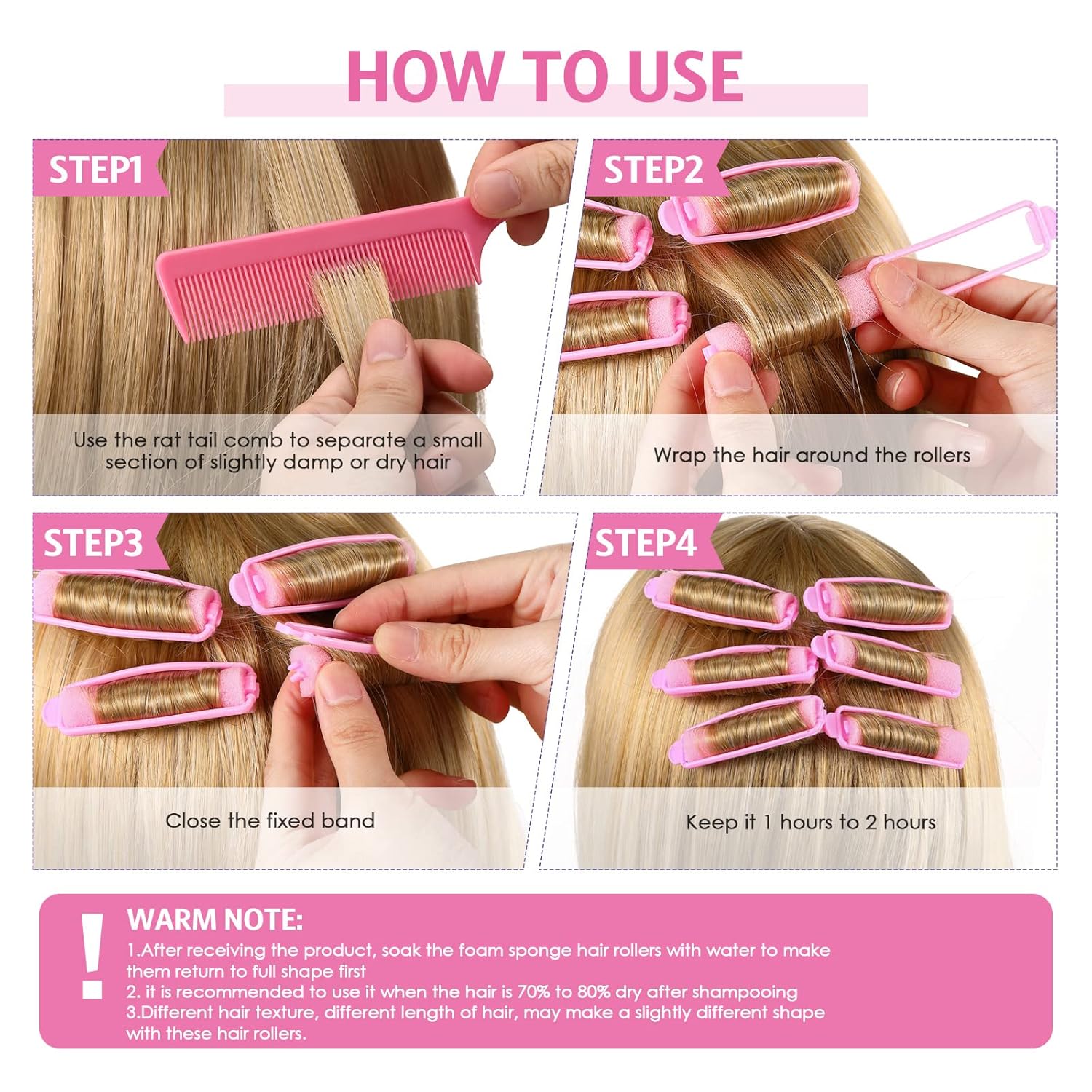 HOW TO USE

STEP1

Use the rat tail comb to separate a small section of slightly damp or dry hair

STEP2

Wrap the hair around the rollers

STEP3

Close the fixed band

STEP4

Keep it 1 hours to 2 hours

!

WARM NOTE:

1.After receiving the product, soak the foam sponge hair rollers with water to make them return to full shape first
2. it is recommended to use it when the hair is 70% to 80% dry after shampooing
3.Different hair texture, different length of hair, may make a slightly different shape with these hair rollers.