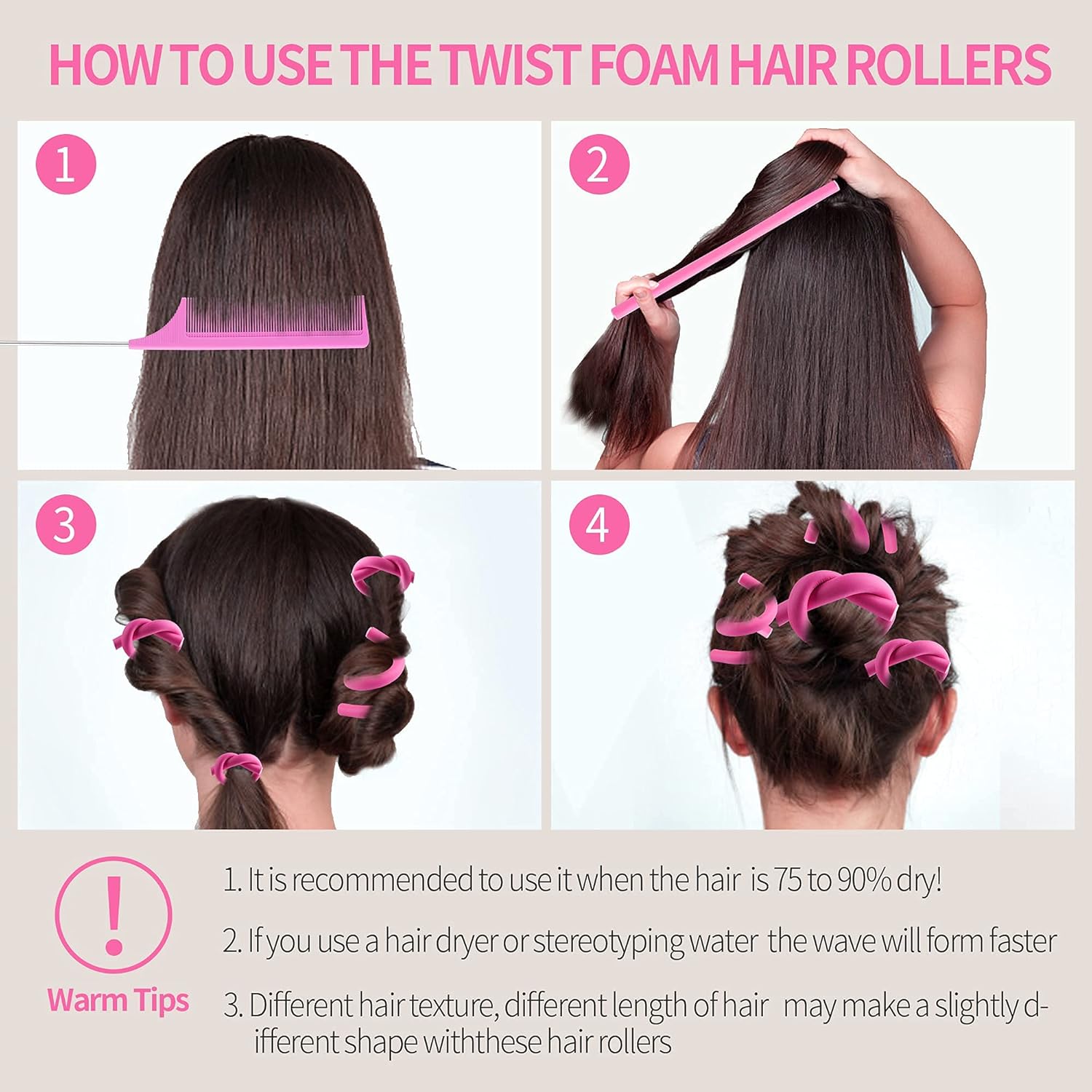 HOW TO USE THE TWIST FOAM HAIR ROLLERS

1

2

3

4

!

Warm Tips

1. It is recommended to use it when the hair is 75 to 90% dry!

2. If you use a hair dryer or stereotyping water the wave will form faster

3. Different hair texture, different length of hair may make a slightly different shape withthese hair rollers