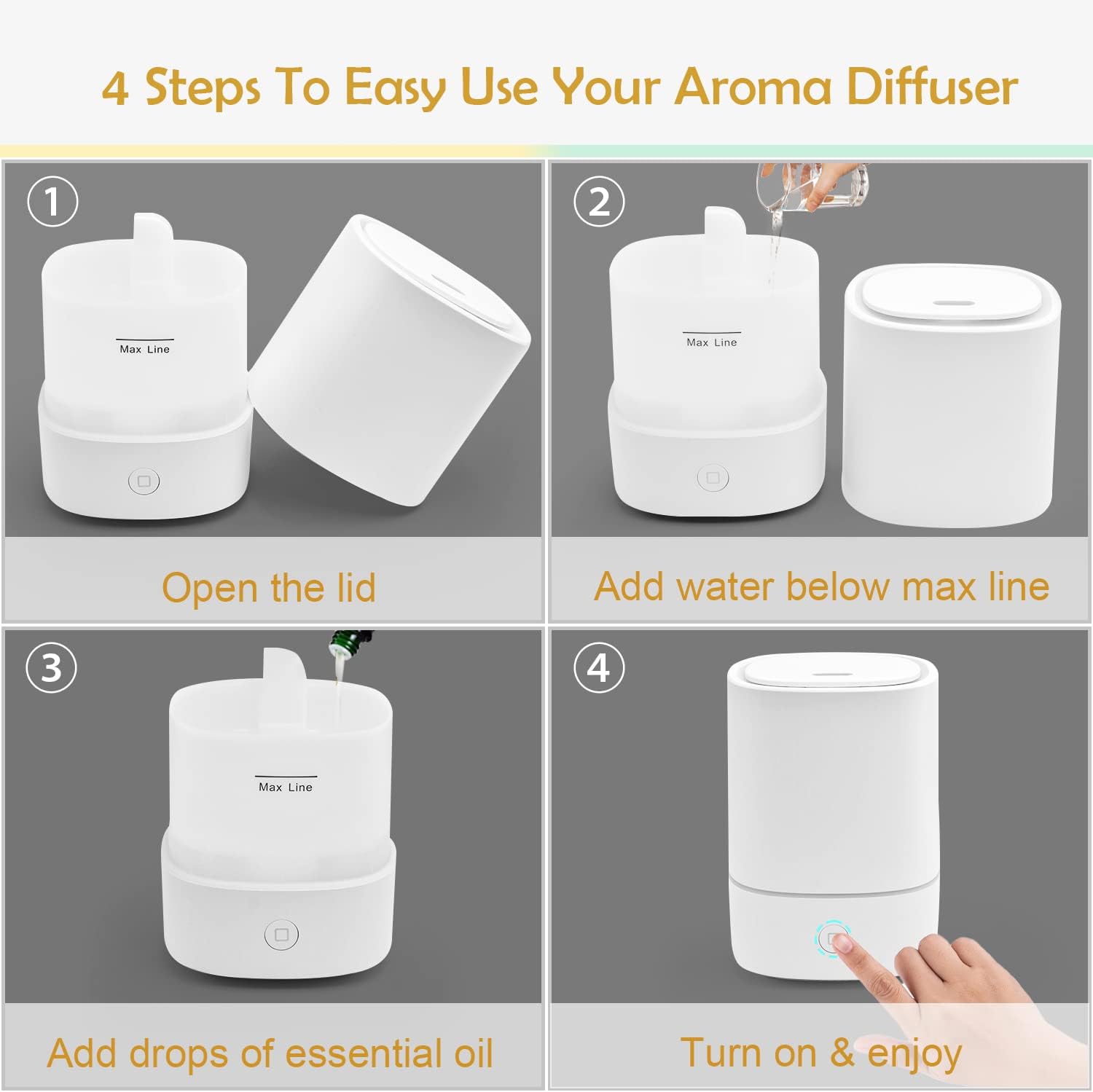 4 Steps To Easy Use Your Aroma Diffuser

①

Max Line

Open the lid

②

Max Line

Add water below max line

③

Max Line

Add drops of essential oil

④

Turn on & enjoy