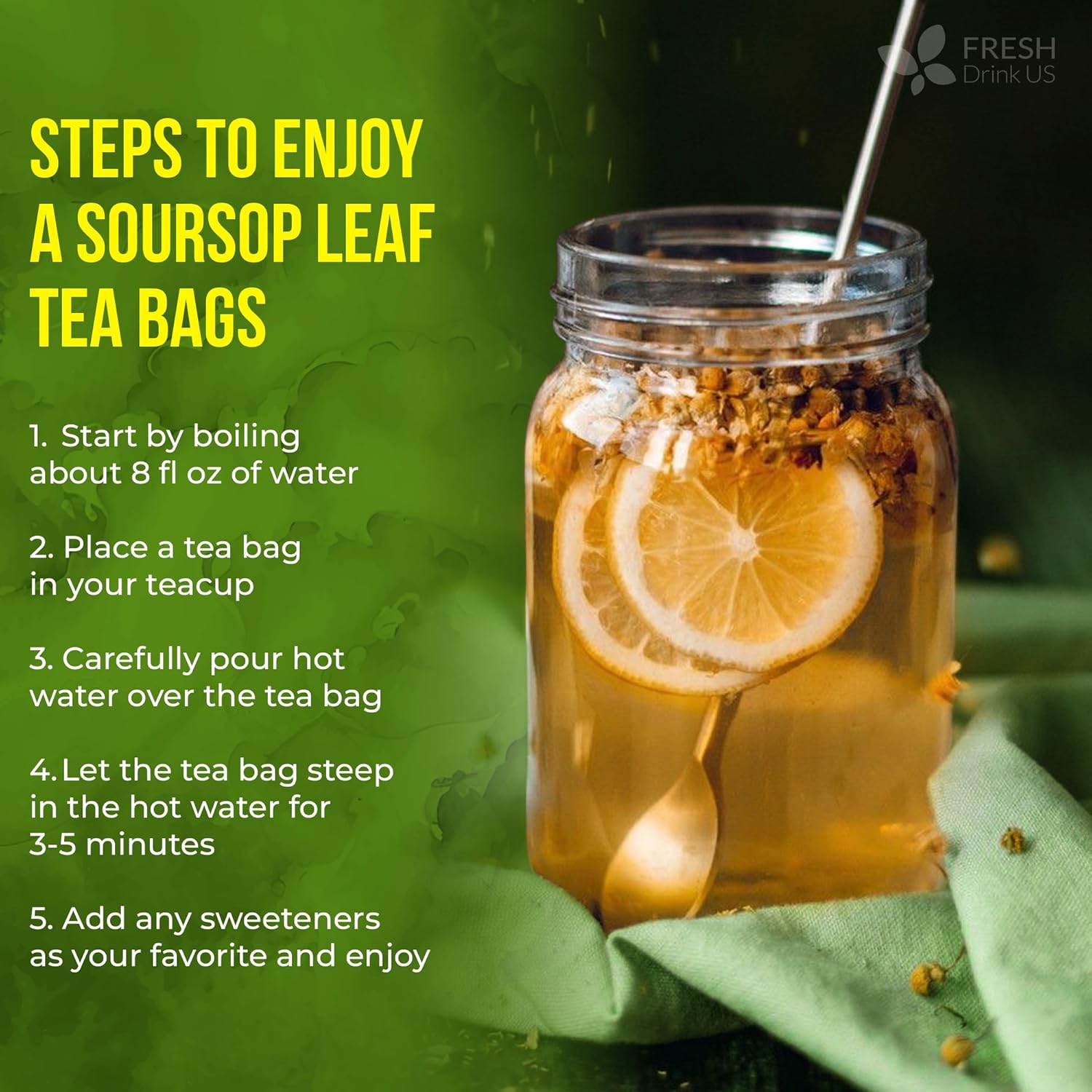 FRESH
Drink US

STEPS TO ENJOY A SOURSOP LEAF TEA BAGS

1. Start by boiling about 8 fl oz of water

2. Place a tea bag in your teacup

3. Carefully pour hot water over the tea bag

4. Let the tea bag steep in the hot water for 3-5 minutes

5. Add any sweeteners as your favorite and enjoy