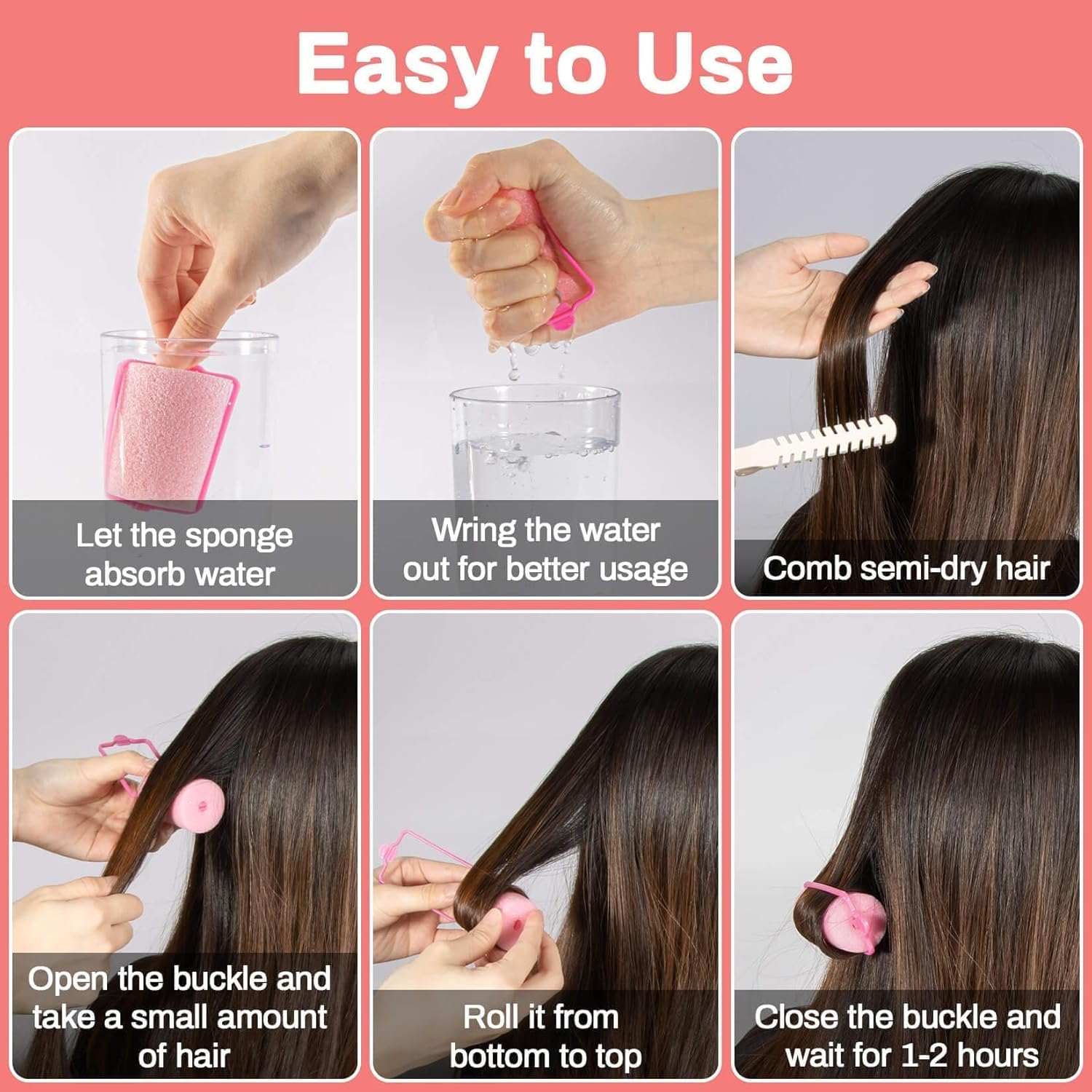 Easy to Use

Let the sponge absorb water

Wring the water out for better usage

Comb semi-dry hair

Open the buckle and take a small amount of hair

Roll it from bottom to top

Close the buckle and wait for 1-2 hours