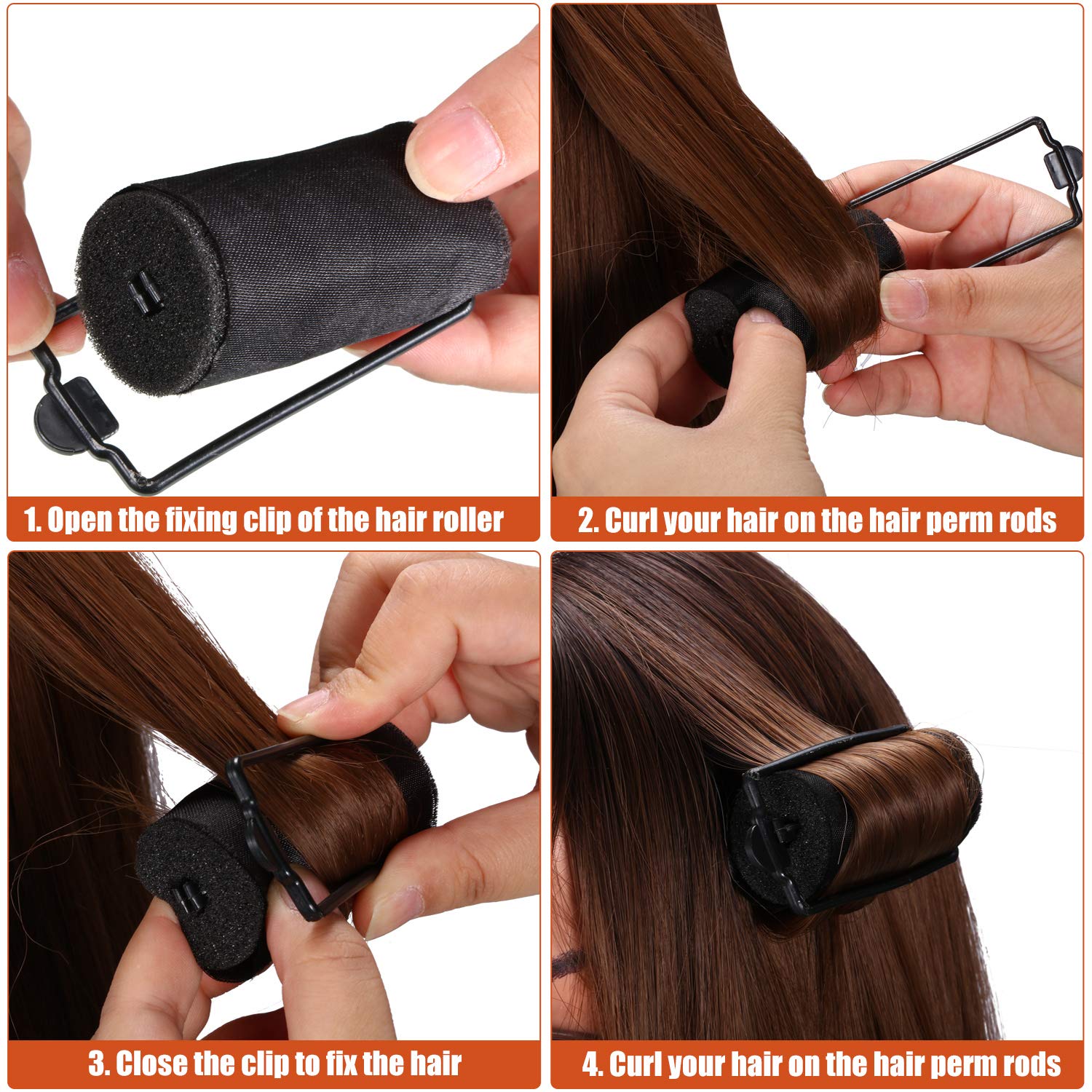 1. Open the fixing clip of the hair roller

2. Curl your hair on the hair perm rods

3. Close the clip to fix the hair

4. Curl your hair on the hair perm rods