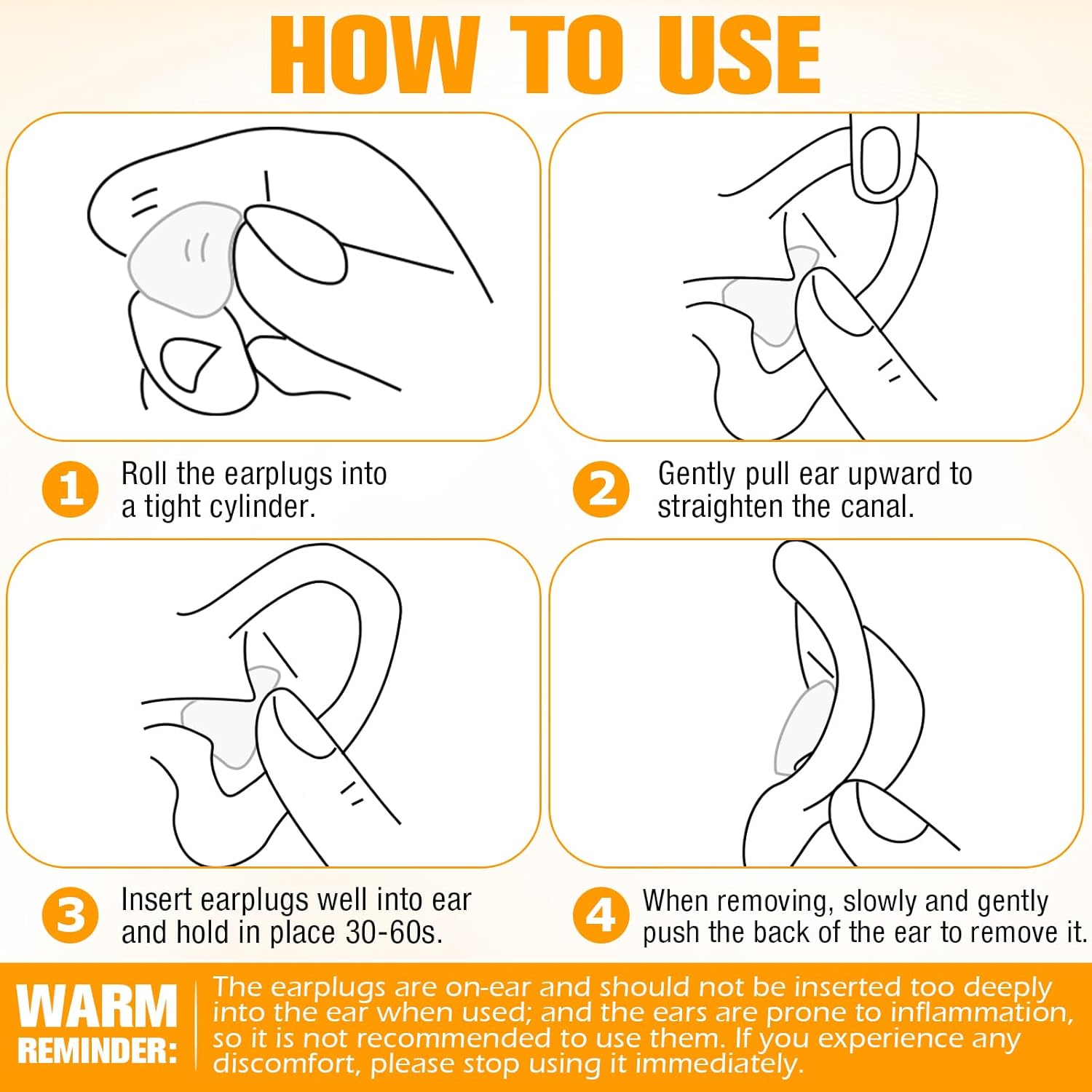 HOW TO USE

1 Roll the earplugs into a tight cylinder.

2 Gently pull ear upward to straighten the canal.

3 Insert earplugs well into ear and hold in place 30-60s.

4 When removing, slowly and gently push the back of the ear to remove it.

WARM REMINDER: The earplugs are on-ear and should not be inserted too deeply into the ear when used; and the ears are prone to inflammation, so it is not recommended to use them. If you experience any discomfort, please stop using it immediately.