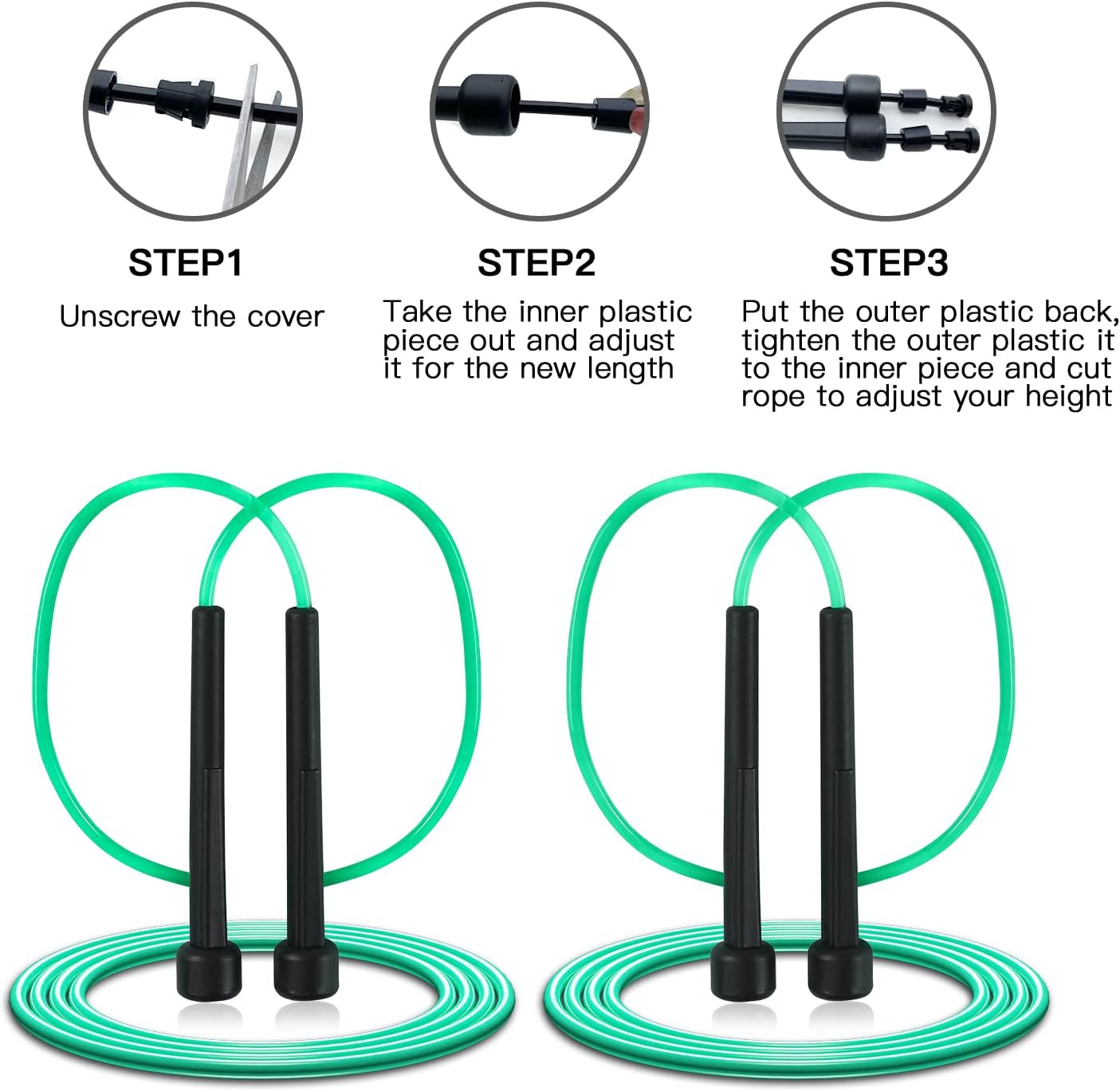 STEP1

Unscrew the cover

STEP2

Take the inner plastic piece out and adjust it for the new length

STEP3

Put the outer plastic back, tighten the outer plastic it to the inner piece and cut rope to adjust your height