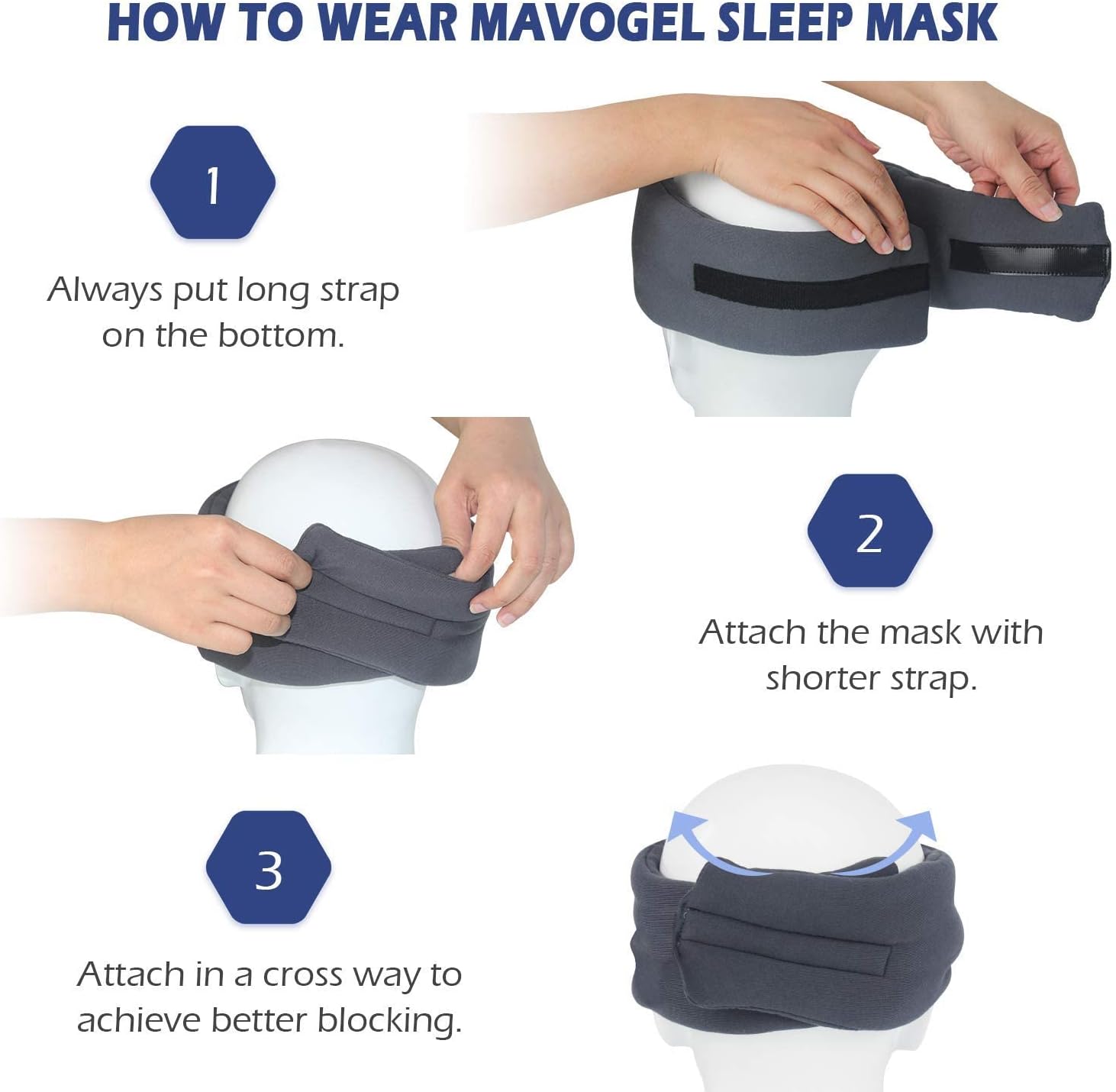 HOW TO WEAR MAVOGEL SLEEP MASK

1

Always put long strap on the bottom.

2

Attach the mask with shorter strap.

3

Attach in a cross way to achieve better blocking.