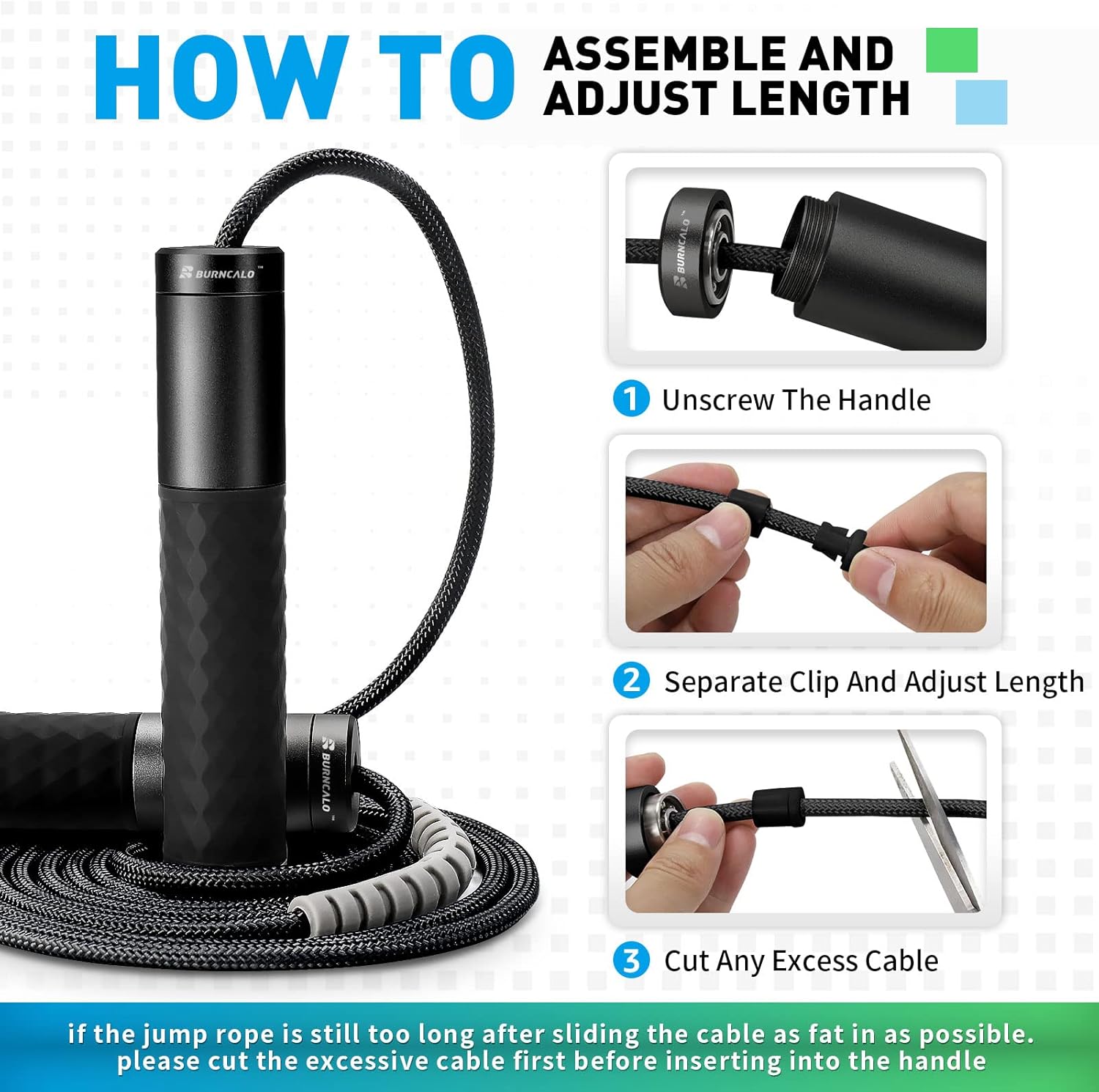 HOW TO ASSEMBLE AND ADJUST LENGTH

BURNCALO™

BURNCALO™

BURNCALO™

1 Unscrew The Handle

2 Separate Clip And Adjust Length

3 Cut Any Excess Cable

if the jump rope is still too long after sliding the cable as fat in as possible. please cut the excessive cable first before inserting into the handle