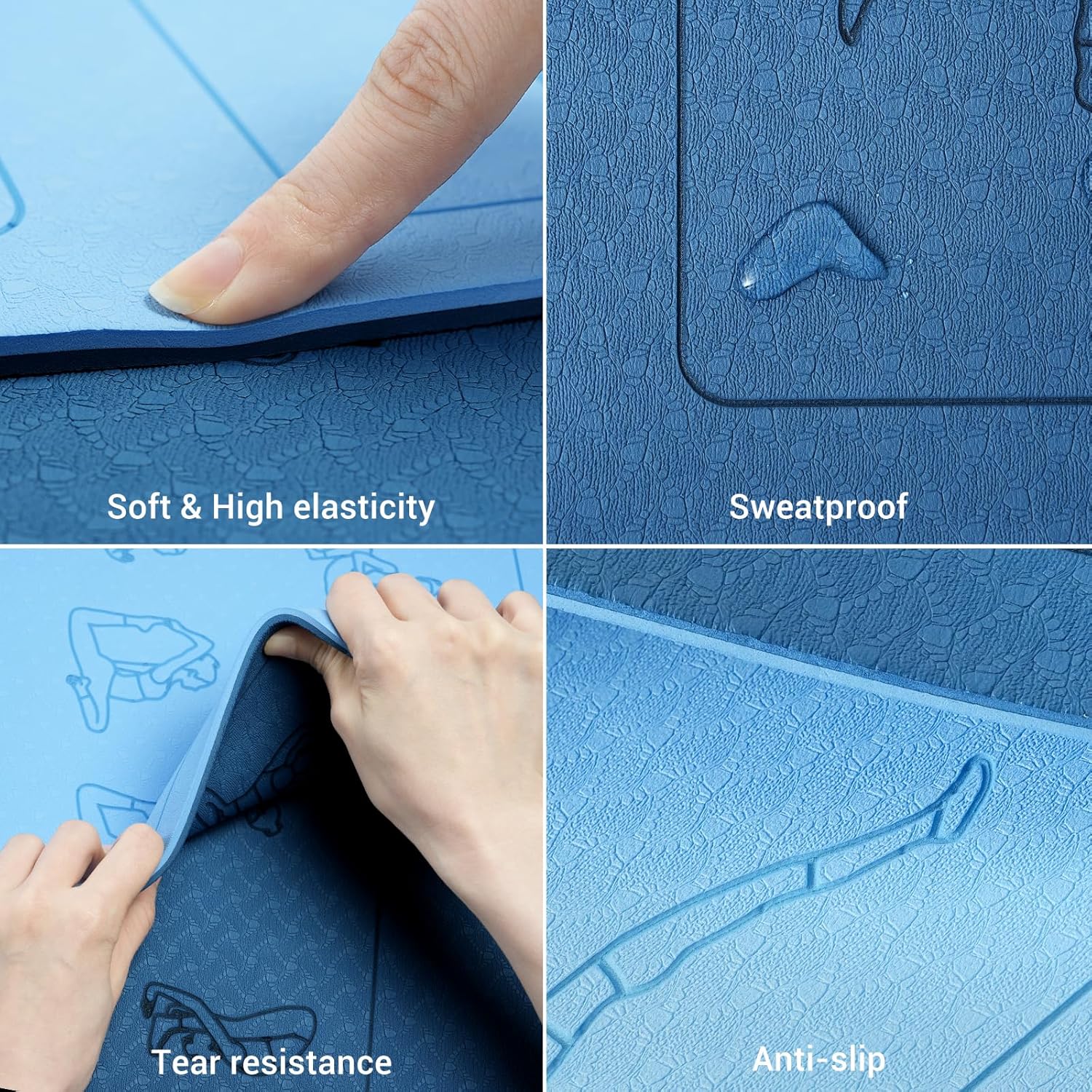 Soft & High elasticity

Sweatproof

Tear resistance

Anti-slip