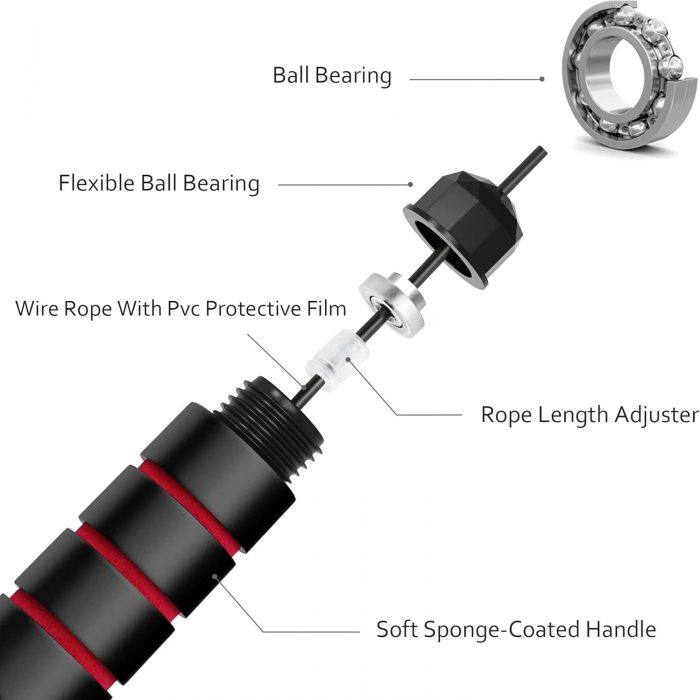 Ball Bearing

Flexible Ball Bearing

Wire Rope With Pvc Protective Film

Rope Length Adjuster

Soft Sponge-Coated Handle